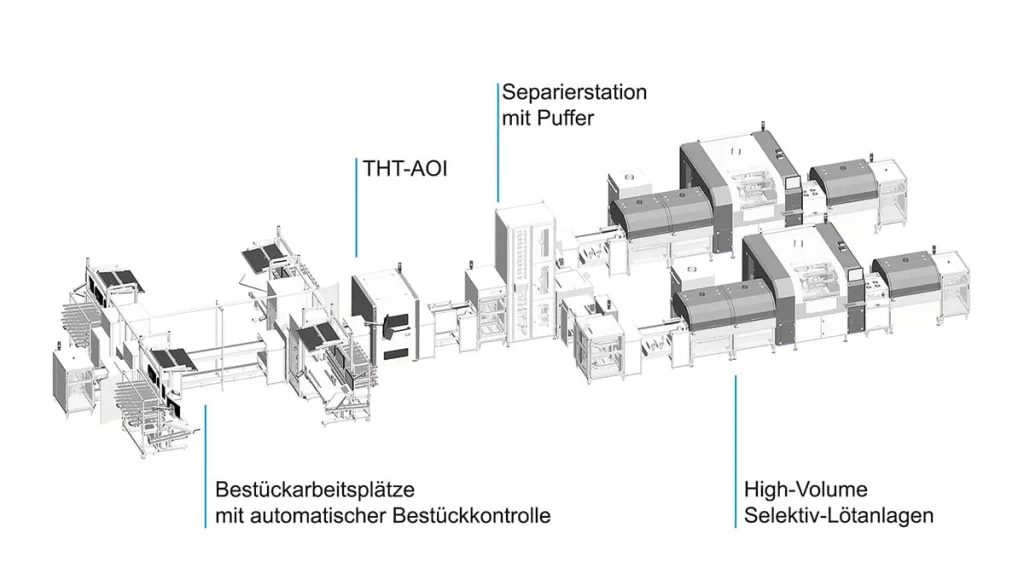 Separierstation
mit Puffer

THT-AOI

Bestückarbeitsplätze
mit automatischer Bestückkontrolle

High-Volume
Selektiv-Lötanlagen